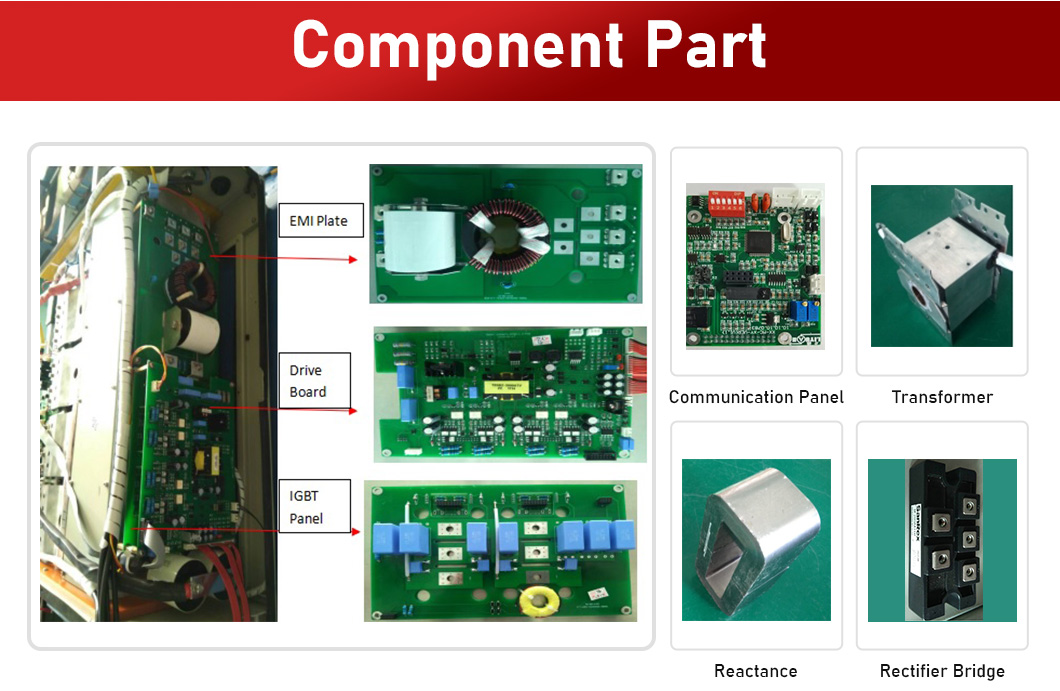 Component Part

EMI Plate

Drive Board

IGBT Panel

Communication Panel

Transformer

Reactance

Rectifier Bridge